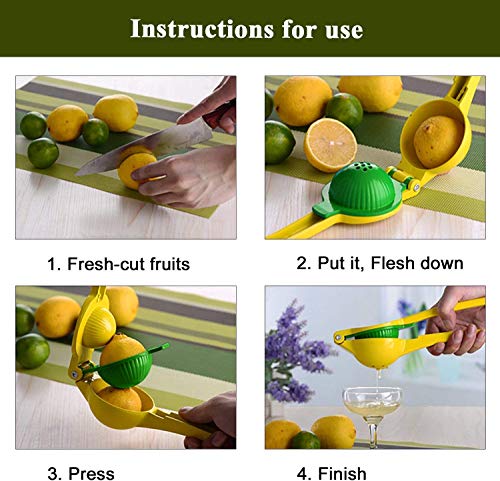 Instructions for use

1. Fresh-cut fruits

2. Put it, Flesh down

3. Press

4. Finish