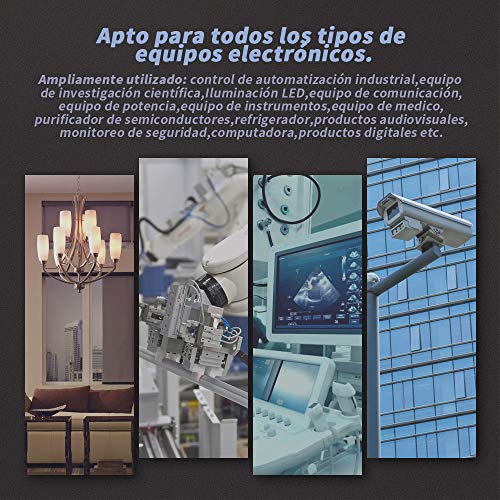 Apto para todos los tipos de equipos electrónicos.

Ampliamente utilizado: control de automatización industrial,equipo de investigación científica,Iluminación LED,equipo de comunicación, equipo de potencia,equipo de instrumentos,equipo de medico, purificador de semiconductores,refrigerador,productos audiovisuales, monitoreo de seguridad,computadora,productos digitales etc.