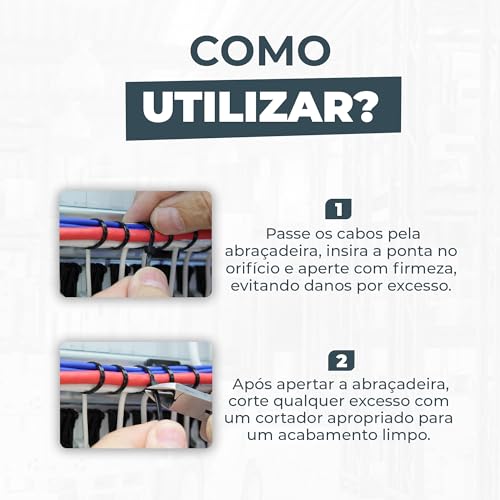 COMO

UTILIZAR?

1

Passe os cabos pela abraçadeira, insira a ponta no orifício e aperte com firmeza, evitando danos por excesso.

2

Após apertar a abraçadeira, corte qualquer excesso com um cortador apropriado para um acabamento limpo.