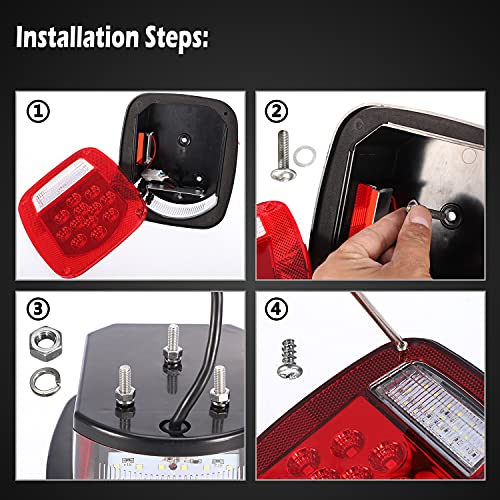 Installation Steps:

①

②

③

④