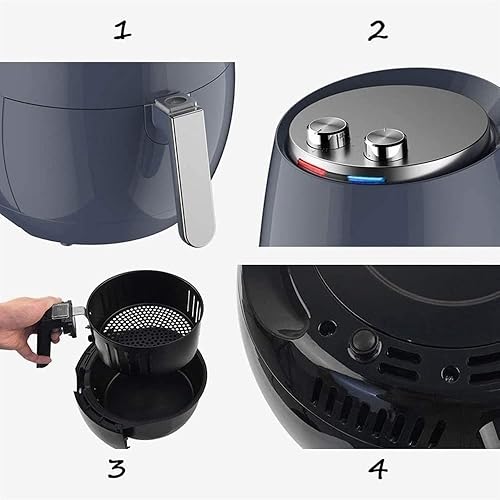 1

2

3

4