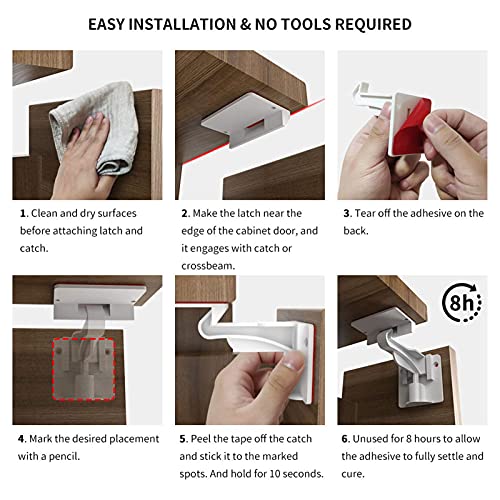 EASY INSTALLATION & NO TOOLS REQUIRED

1. Clean and dry surfaces before attaching latch and catch.

2. Make the latch near the edge of the cabinet door, and it engages with catch or crossbeam.

3. Tear off the adhesive on the back.

8h

4. Mark the desired placement with a pencil.

5. Peel the tape off the catch and stick it to the marked spots. And hold for 10 seconds.

6. Unused for 8 hours to allow the adhesive to fully settle and cure.