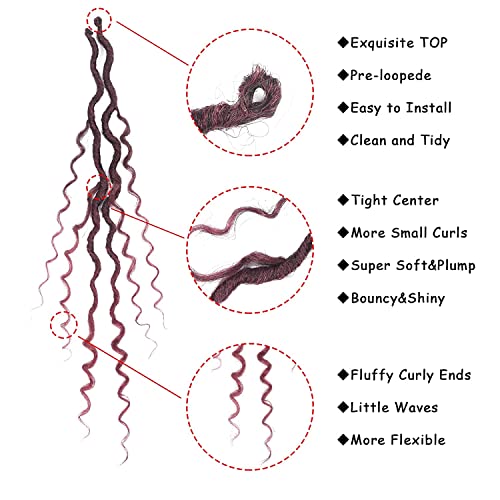 ◆Exquisite TOP
◆Pre-loopede
◆Easy to Install
◆Clean and Tidy

◆Tight Center
◆More Small Curls
◆Super Soft&Plump
◆Bouncy&Shiny

◆Fluffy Curly Ends
◆Little Waves
◆More Flexible