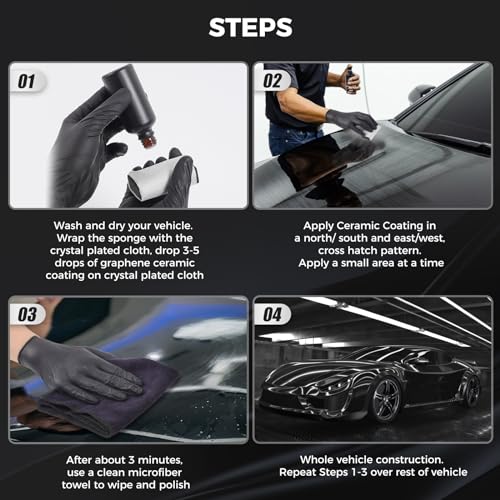 STEPS

01

Wash and dry your vehicle. Wrap the sponge with the crystal plated cloth, drop 3-5 drops of graphene ceramic coating on crystal plated cloth

02

Apply Ceramic Coating in a north/ south and east/west, cross hatch pattern. Apply a small area at a time

03

After about 3 minutes, use a clean microfiber towel to wipe and polish

04

Whole vehicle construction. Repeat Steps 1-3 over rest of vehicle