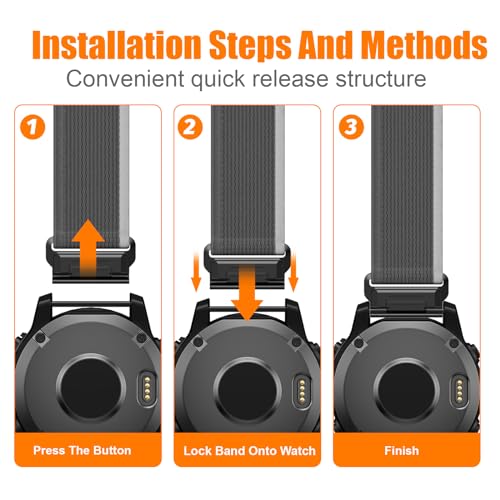 Installation Steps And Methods

Convenient quick release structure

1

Press The Button

2

Lock Band Onto Watch

3

Finish