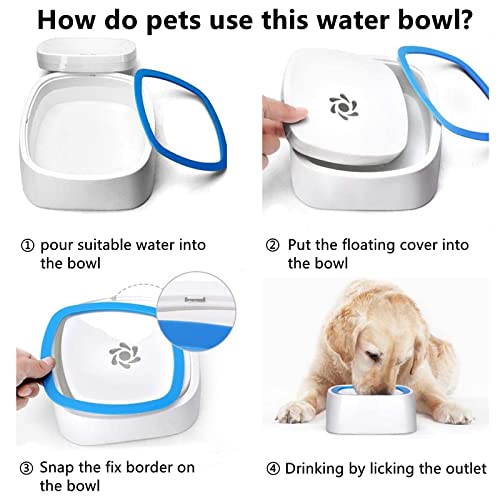 How do pets use this water bowl?

① pour suitable water into the bowl

② Put the floating cover into the bowl

③ Snap the fix border on the bowl

④ Drinking by licking the outlet