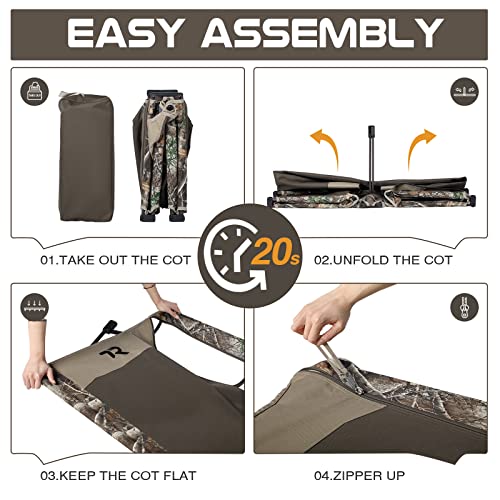 EASY ASSEMBLY

01.TAKE OUT THE COT

20s

02.UNFOLD THE COT

03.KEEP THE COT FLAT

04.ZIPPER UP