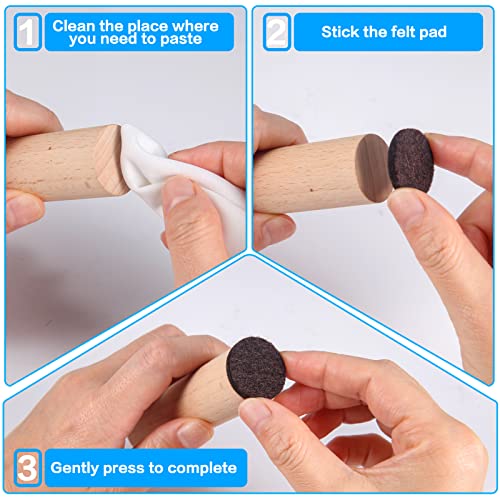 1 Clean the place where you need to paste

2 Stick the felt pad

3 Gently press to complete