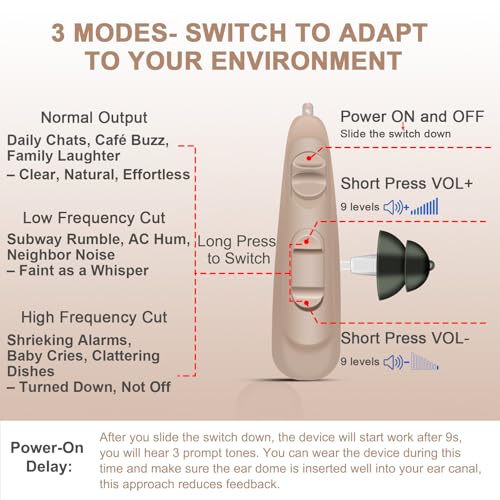 3 MODES- SWITCH TO ADAPT TO YOUR ENVIRONMENT

Normal Output
Daily Chats, Café Buzz, Family Laughter
– Clear, Natural, Effortless

Low Frequency Cut
Subway Rumble, AC Hum, Neighbor Noise
– Faint as a Whisper

High Frequency Cut
Shrieking Alarms, Baby Cries, Clattering Dishes
– Turned Down, Not Off

Long Press to Switch

Power ON and OFF
Slide the switch down

Short Press VOL+
9 levels

Short Press VOL-
9 levels

Power-On Delay:
After you slide the switch down, the device will start work after 9s, you will hear 3 prompt tones. You can wear the device during this time and make sure the ear dome is inserted well into your ear canal, this approach reduces feedback.