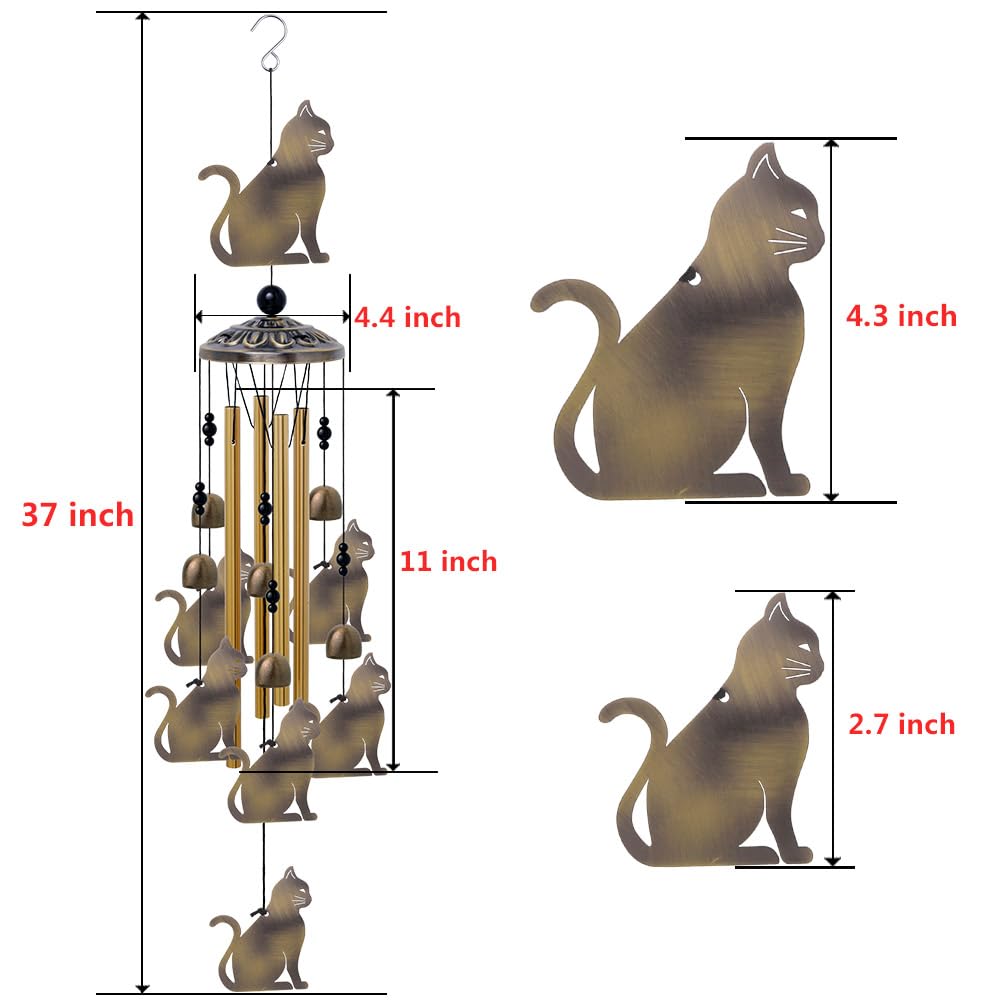 37 inch

4.4 inch

11 inch

4.3 inch

2.7 inch