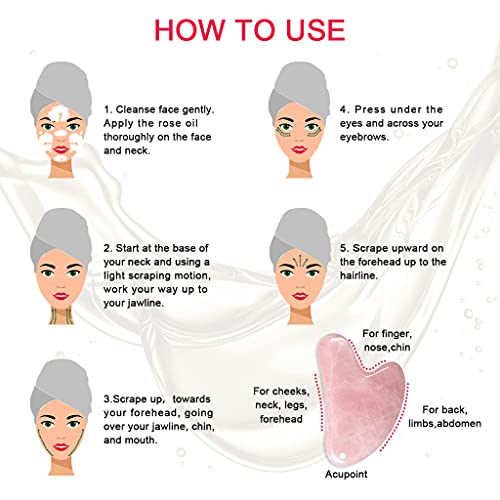 HOW TO USE

1. Cleanse face gently. Apply the rose oil thoroughly on the face and neck.

2. Start at the base of your neck and using a light scraping motion, work your way up to your jawline.

3.Scrape up, towards your forehead, going over your jawline, chin, and mouth.

4. Press under the eyes and across your eyebrows.

5. Scrape upward on the forehead up to the hairline.

For finger, nose,chin

For cheeks, neck, legs, forehead

For back, limbs,abdomen

Acupoint