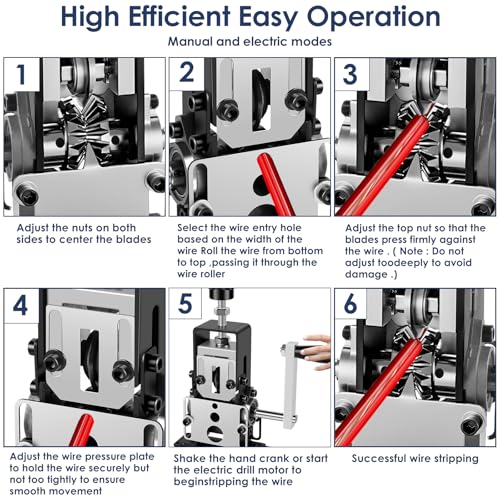 High Efficient Easy Operation

Manual and electric modes

1

Adjust the nuts on both sides to center the blades

2

Select the wire entry hole based on the width of the wire Roll the wire from bottom to top ,passing it through the wire roller

3

Adjust the top nut so that the blades press firmly against the wire . ( Note : Do not adjust toodeeply to avoid damage .)

4

Adjust the wire pressure plate to hold the wire securely but not too tightly to ensure smooth movement

5

Shake the hand crank or start the electric drill motor to beginstripping the wire

6

Successful wire stripping