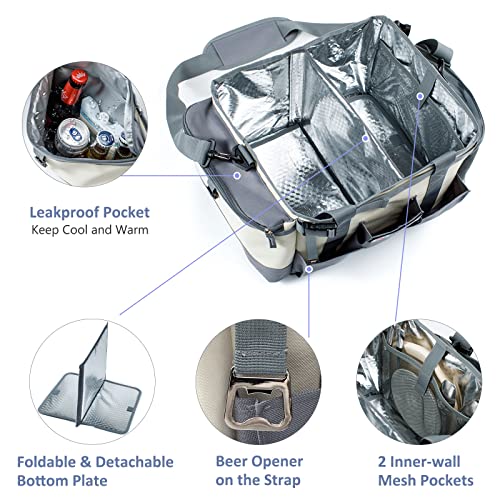 Leakproof Pocket
Keep Cool and Warm

Foldable & Detachable Bottom Plate

Beer Opener on the Strap

2 Inner-wall Mesh Pockets