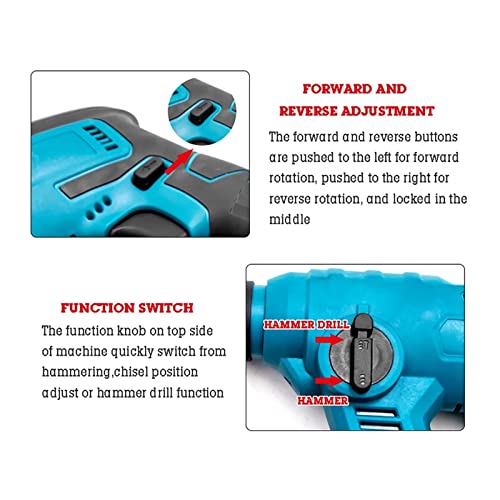 FORWARD AND REVERSE ADJUSTMENT

The forward and reverse buttons are pushed to the left for forward rotation, pushed to the right for reverse rotation, and locked in the middle

FUNCTION SWITCH

The function knob on top side of machine quickly switch from hammering,chisel position adjust or hammer drill function

HAMMER DRILL

HAMMER