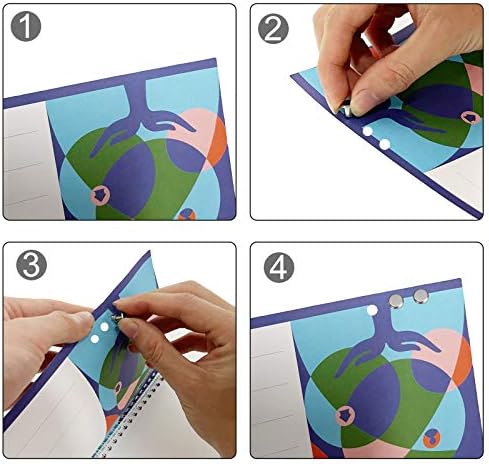 1

2

3

4