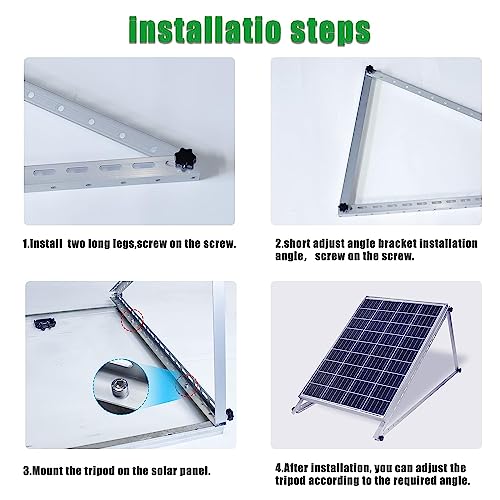 installatio steps

1.Install two long legs,screw on the screw.

2.short adjust angle bracket installation angle, screw on the screw.

3.Mount the tripod on the solar panel.

4.After installation, you can adjust the tripod according to the required angle.