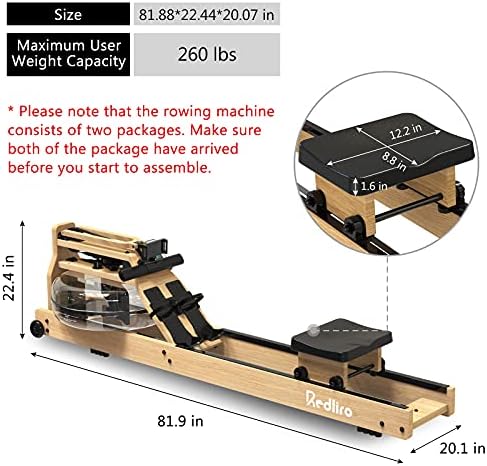 | Size | 81.88*22.44*20.07 in |
|---|---|
| Maximum User Weight Capacity | 260 lbs |

* Please note that the rowing machine consists of two packages. Make sure both of the package have arrived before you start to assemble.

12.2 in
8.8 in
1.6 in

22.4 in

Redliro

81.9 in

20.1 in