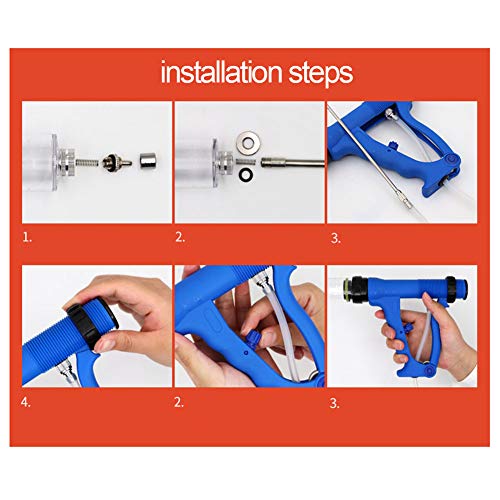 installation steps

1.

2.

3.

4.

2.

3.