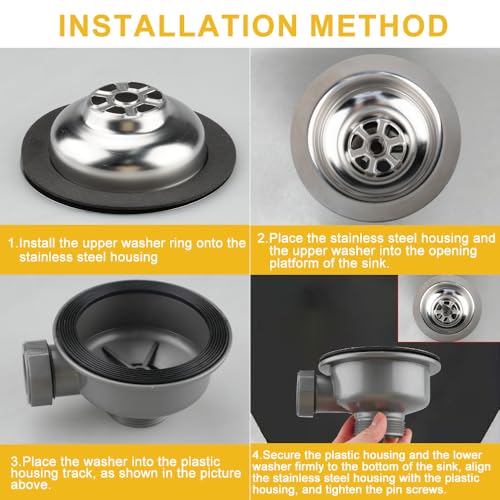 INSTALLATION METHOD

1.Install the upper washer ring onto the stainless steel housing

2.Place the stainless steel housing and the upper washer into the opening platform of the sink.

3.Place the washer into the plastic housing track, as shown in the picture above.

4.Secure the plastic housing and the lower washer firmly to the bottom of the sink, align the stainless steel housing with the plastic housing, and tighten the pin screws.