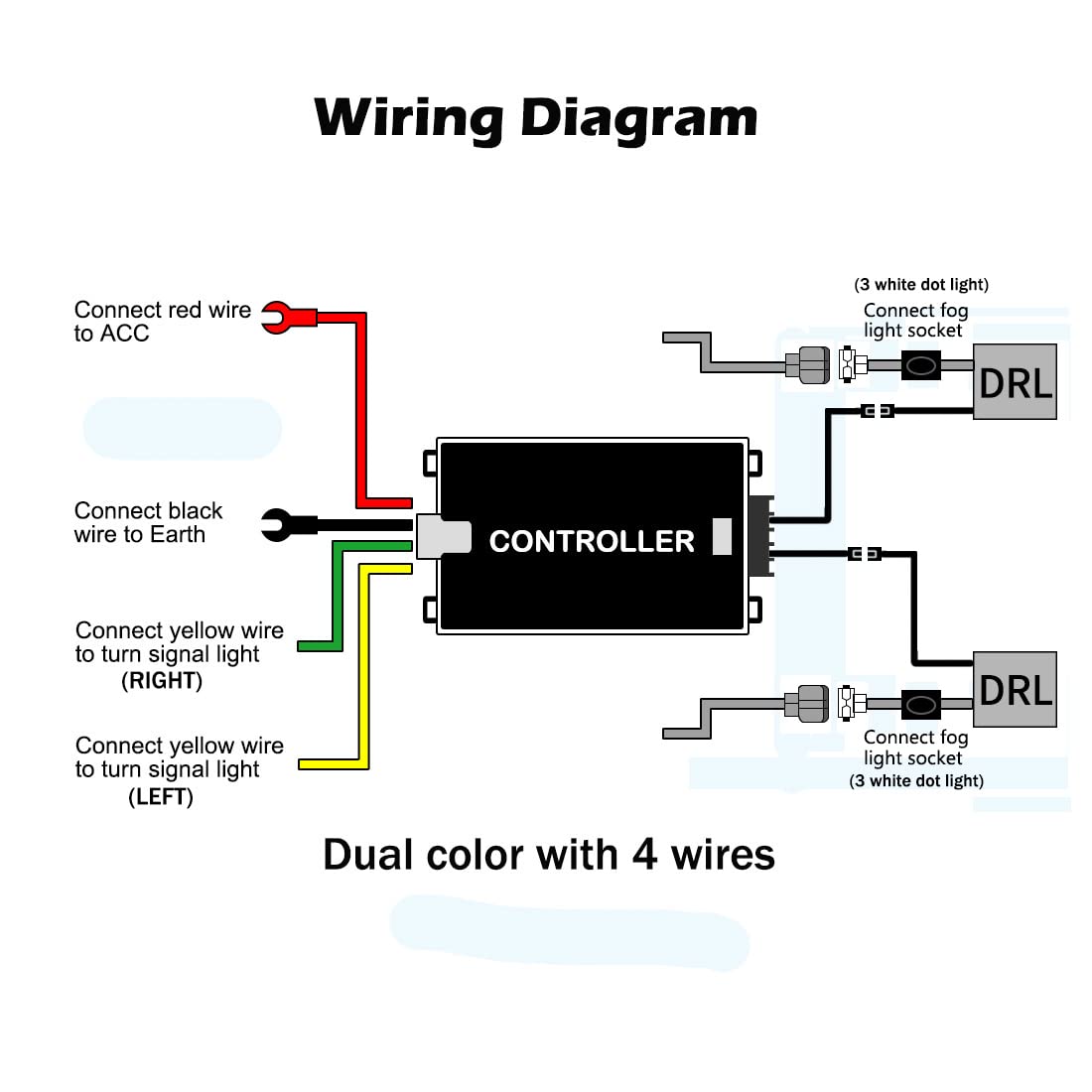 Wiring Diagram

Connect red wire to ACC

Connect black wire to Earth

Connect yellow wire to turn signal light (RIGHT)

Connect yellow wire to turn signal light (LEFT)

CONTROLLER

(3 white dot light)
Connect fog light socket

DRL

DRL

Connect fog light socket
(3 white dot light)

Dual color with 4 wires