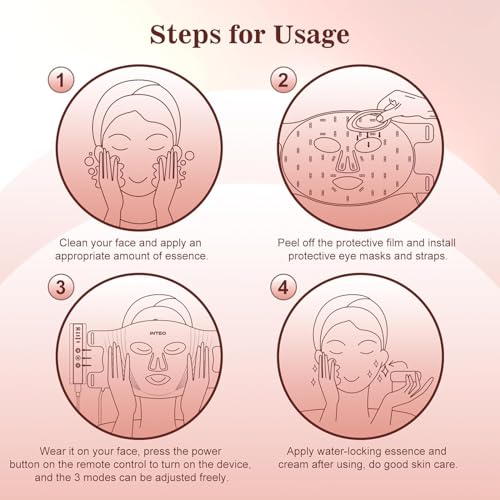 Steps for Usage

1

Clean your face and apply an appropriate amount of essence.

2

Peel off the protective film and install protective eye masks and straps.

3

INTEO

Wear it on your face, press the power button on the remote control to turn on the device, and the 3 modes can be adjusted freely.

4

Apply water-locking essence and cream after using, do good skin care.