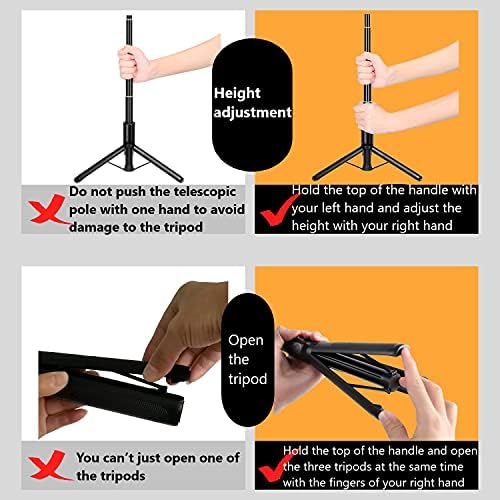 Height adjustment

Do not push the telescopic pole with one hand to avoid damage to the tripod

Hold the top of the handle with your left hand and adjust the height with your right hand

Open the tripod

You can't just open one of the tripods

Hold the top of the handle and open the three tripods at the same time with the fingers of your right hand