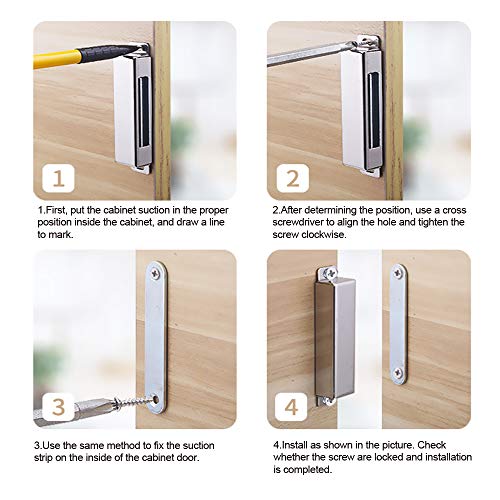 1

1.First, put the cabinet suction in the proper position inside the cabinet, and draw a line to mark.

2

2.After determining the position, use a cross screwdriver to align the hole and tighten the screw clockwise.

3

3.Use the same method to fix the suction strip on the inside of the cabinet door.

4

4.Install as shown in the picture. Check whether the screw are locked and installation is completed.