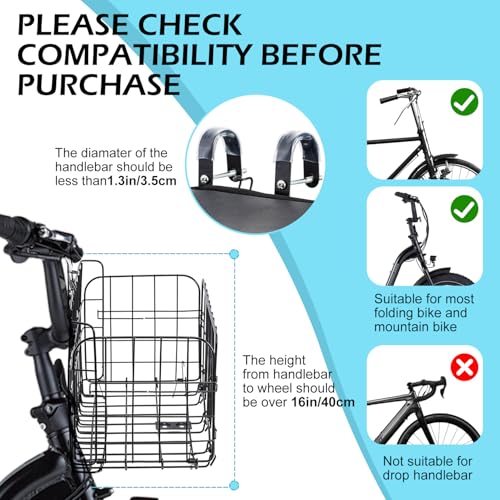 PLEASE CHECK COMPATIBILITY BEFORE PURCHASE

The diamater of the handlebar should be less than1.3in/3.5cm

The height from handlebar to wheel should be over 16in/40cm

Suitable for most folding bike and mountain bike

Not suitable for drop handlebar