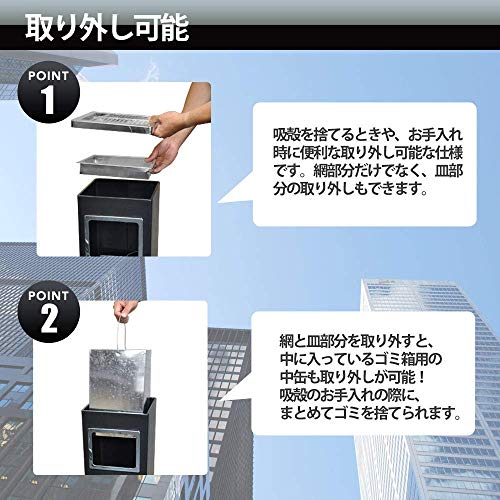 取り外し可能

POINT 1

吸殻を捨てるときや、お手入れ時に便利な取り外し可能な仕様です。網部分だけでなく、皿部分の取り外しもできます。

POINT 2

網と皿部分を取り外すと、中に入っているゴミ箱用の中缶も取り外しが可能！吸殻のお手入れの際に、まとめてゴミを捨てられます。