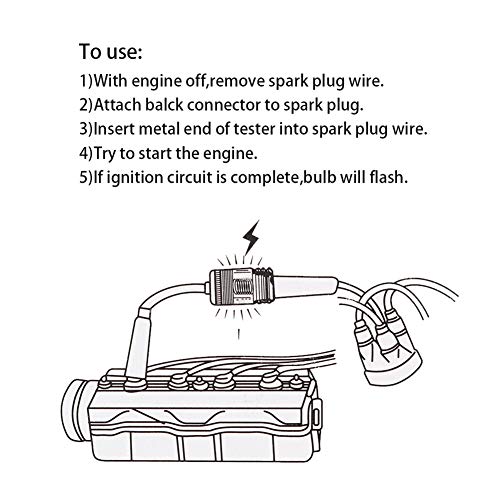 To use:
1)With engine off,remove spark plug wire.
2)Attach balck connector to spark plug.
3)Insert metal end of tester into spark plug wire.
4)Try to start the engine.
5)If ignition circuit is complete,bulb will flash.