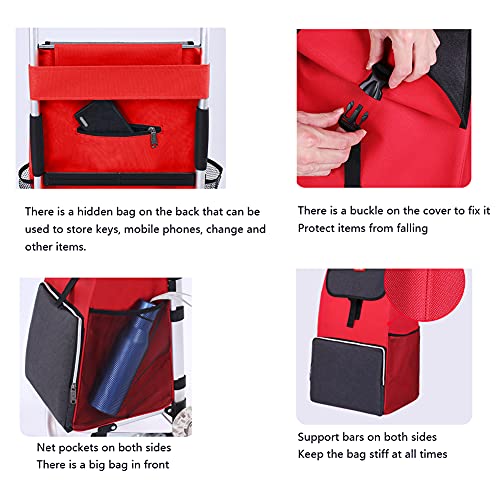 There is a hidden bag on the back that can be used to store keys, mobile phones, change and other items.

There is a buckle on the cover to fix it
Protect items from falling

Net pockets on both sides
There is a big bag in front

Support bars on both sides
Keep the bag stiff at all times