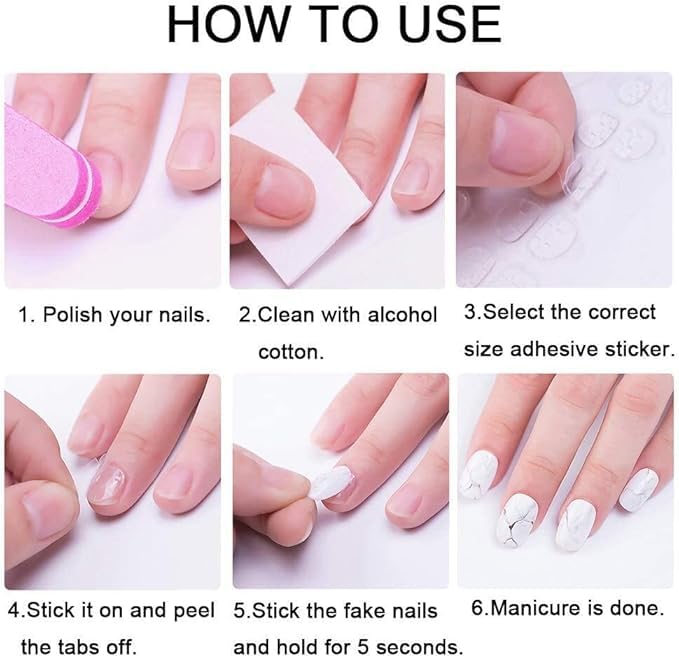 HOW TO USE

1. Polish your nails.

2.Clean with alcohol cotton.

3.Select the correct size adhesive sticker.

4.Stick it on and peel the tabs off.

5.Stick the fake nails and hold for 5 seconds.

6.Manicure is done.