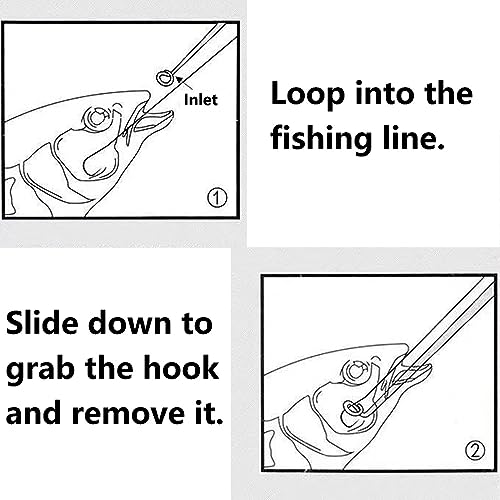 Inlet

①

Loop into the fishing line.

Slide down to grab the hook and remove it.

②