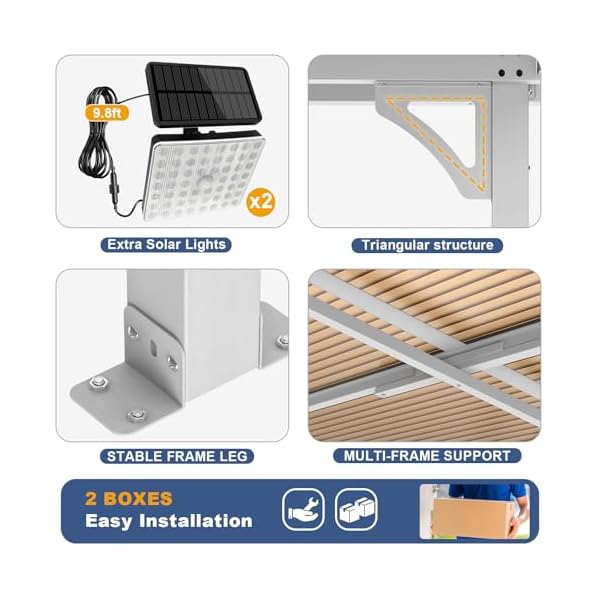 9.8ft

x2

Extra Solar Lights

Triangular structure

STABLE FRAME LEG

MULTI-FRAME SUPPORT

2 BOXES
Easy Installation