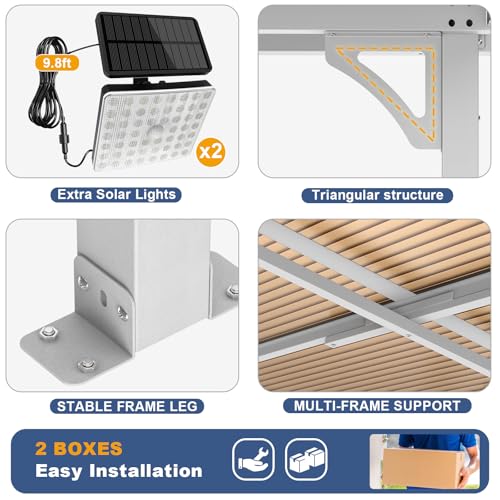 9.8ft

x2

Extra Solar Lights

Triangular structure

STABLE FRAME LEG

MULTI-FRAME SUPPORT

2 BOXES
Easy Installation