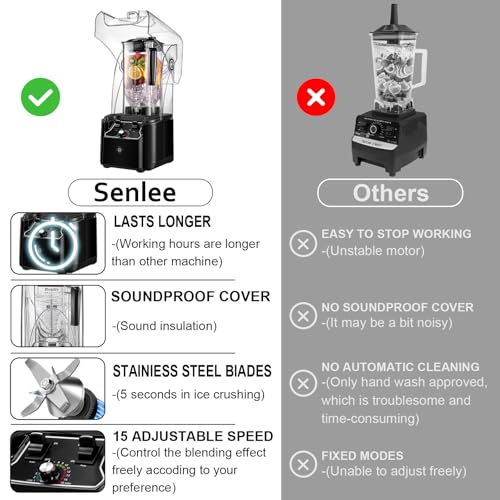 Senlee

LASTS LONGER
-(Working hours are longer than other machine)

SOUNDPROOF COVER
-(Sound insulation)

STAINIESS STEEL BIADES
-(5 seconds in ice crushing)

15 ADJUSTABLE SPEED
-(Control the blending effect freely accoding to your preference)

Others

EASY TO STOP WORKING
-(Unstable motor)

NO SOUNDPROOF COVER
-(It may be a bit noisy)

NO AUTOMATIC CLEANING
-(Only hand wash approved, which is troublesome and time-consuming)

FIXED MODES
-(Unable to adjust freely)