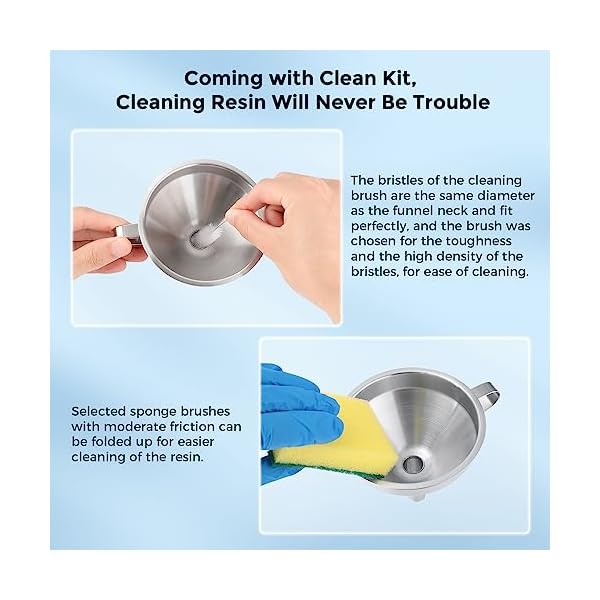 Coming with Clean Kit,
Cleaning Resin Will Never Be Trouble

The bristles of the cleaning brush are the same diameter as the funnel neck and fit perfectly, and the brush was chosen for the toughness and the high density of the bristles, for ease of cleaning.

Selected sponge brushes with moderate friction can be folded up for easier cleaning of the resin.