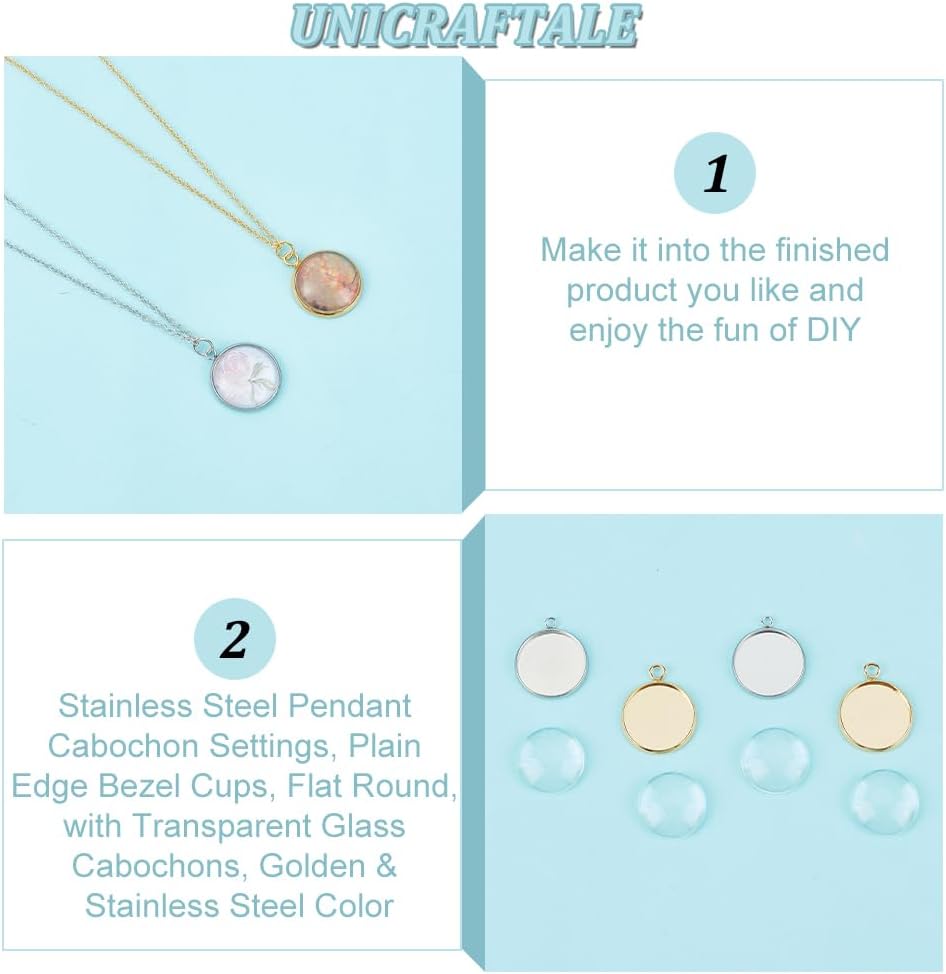 UNICRAFTALE

1

Make it into the finished product you like and enjoy the fun of DIY

2

Stainless Steel Pendant Cabochon Settings, Plain Edge Bezel Cups, Flat Round, with Transparent Glass Cabochons, Golden & Stainless Steel Color