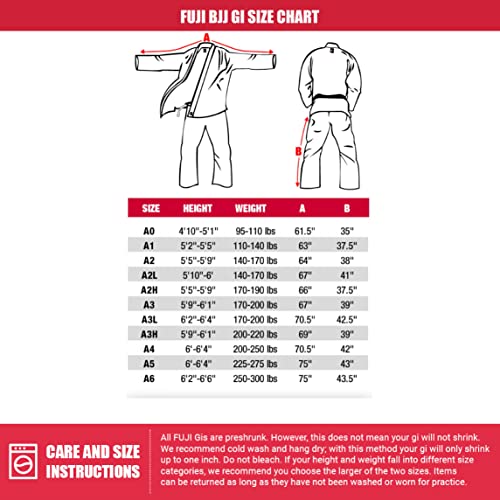 FUJI BJJ GI SIZE CHART

A

B

| SIZE | HEIGHT | WEIGHT | A | B |
|---|---|---|---|---|
| A0 | 4'10"-5'1" | 95-110 lbs | 61.5" | 35" |
| A1 | 5'2"-5'5" | 110-140 lbs | 63" | 37.5" |
| A2 | 5'5"-5'9" | 140-170 lbs | 64" | 38" |
| A2L | 5'10"-6' | 140-170 lbs | 67" | 41" |
| A2H | 5'5"-5'9" | 170-190 lbs | 66" | 37.5" |
| A3 | 5'9"-6'1" | 170-200 lbs | 67" | 39" |
| A3L | 6'2"-6'4" | 170-200 lbs | 70.5" | 42.5" |
| A3H | 5'9"-6'1" | 200-220 lbs | 69" | 39" |
| A4 | 6'-6'4" | 200-250 lbs | 70.5" | 42" |
| A5 | 6'-6'4" | 225-275 lbs | 75" | 43" |
| A6 | 6'2"-6'6" | 250-300 lbs | 75" | 43.5" |

CARE AND SIZE INSTRUCTIONS

All FUJI Gis are preshrunk. However, this does not mean your gi will not shrink. We recommend cold wash and hang dry; with this method your gi will only shrink up to one inch. Do not bleach. If your height and weight fall into different size categories, we recommend you choose the larger of the two sizes. Items can be returned as long as they have not been washed or worn for practice.