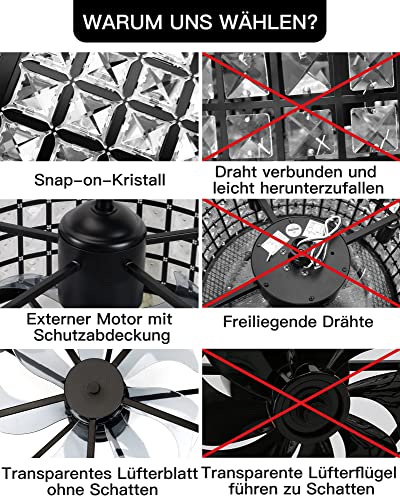 WARUM UNS WÄHLEN?

Snap-on-Kristall

Draht verbunden und leicht herunterzufallen

Externer Motor mit Schutzabdeckung

Freiliegende Drähte

Transparentes Lüfterblatt ohne Schatten

Transparente Lüfterflügel führen zu Schatten