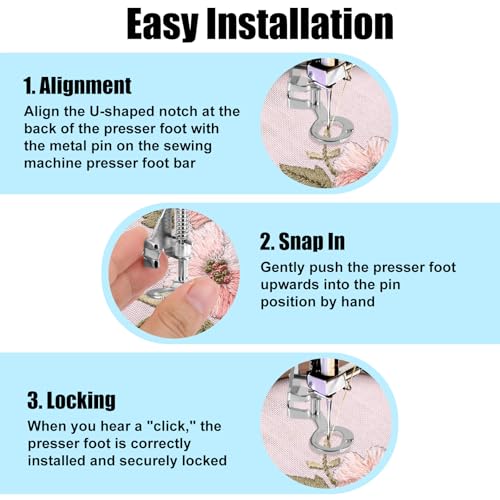 Easy Installation

1. Alignment

Align the U-shaped notch at the back of the presser foot with the metal pin on the sewing machine presser foot bar

2. Snap In

Gently push the presser foot upwards into the pin position by hand

3. Locking

When you hear a "click," the presser foot is correctly installed and securely locked