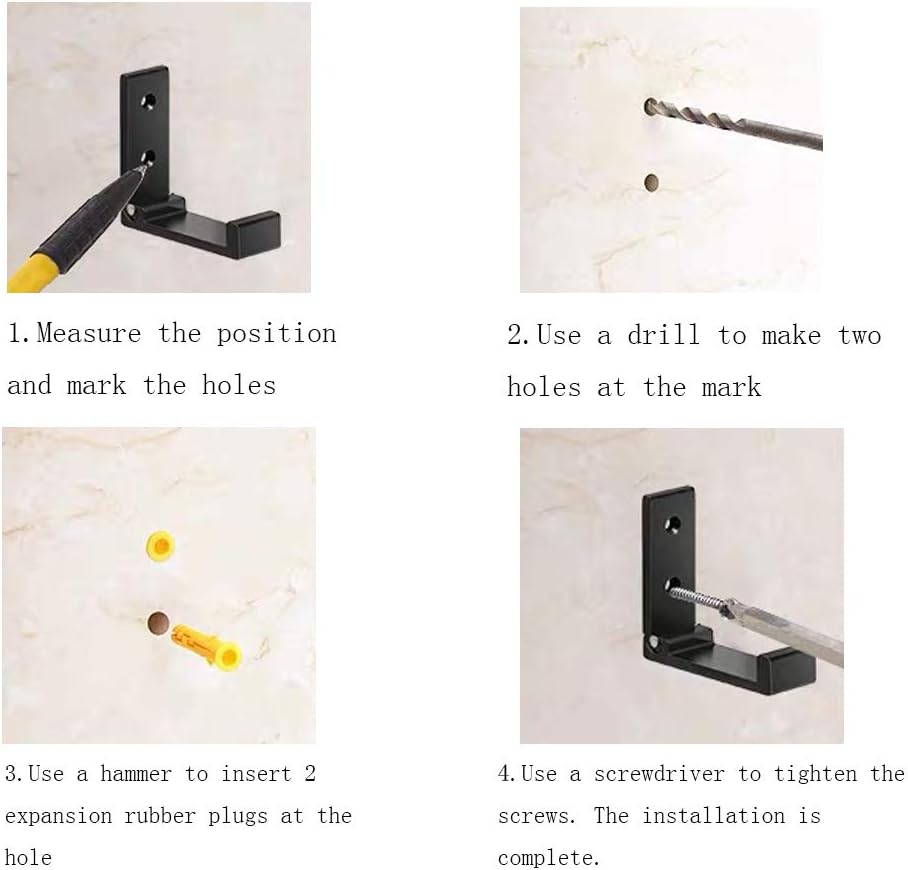 1.Measure the position and mark the holes

2.Use a drill to make two holes at the mark

3.Use a hammer to insert 2 expansion rubber plugs at the hole

4.Use a screwdriver to tighten the screws. The installation is complete.