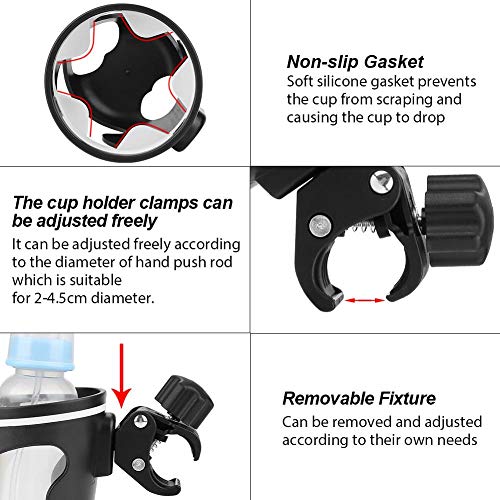 Non-slip Gasket
Soft silicone gasket prevents the cup from scraping and causing the cup to drop

The cup holder clamps can be adjusted freely
It can be adjusted freely according to the diameter of hand push rod which is suitable for 2-4.5cm diameter.

Removable Fixture
Can be removed and adjusted according to their own needs