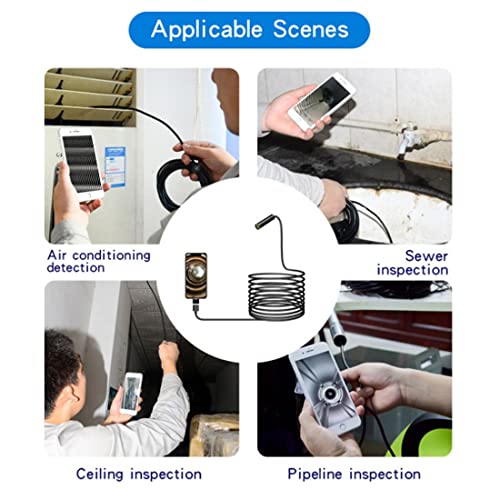 Applicable Scenes

Air conditioning detection

Sewer inspection

Ceiling inspection

Pipeline inspection