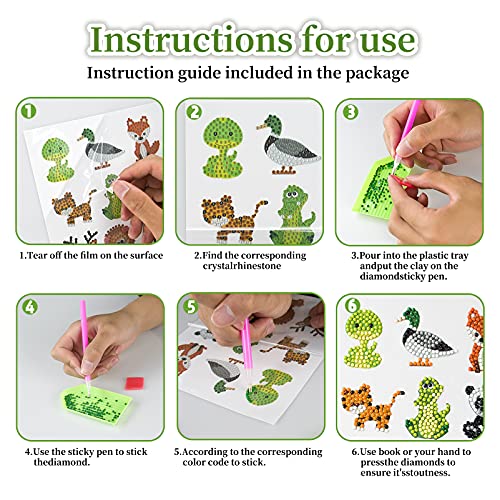 Instructions for use
Instruction guide included in the package

1
1.Tear off the film on the surface

2
2.Find the corresponding crystalrhinestone

3
3.Pour into the plastic tray andput the clay on the diamondsticky pen.

4
4.Use the sticky pen to stick thediamond.

5
5.According to the corresponding color code to stick.

6
6.Use book or your hand to pressthe diamonds to ensure it'sstoutness.