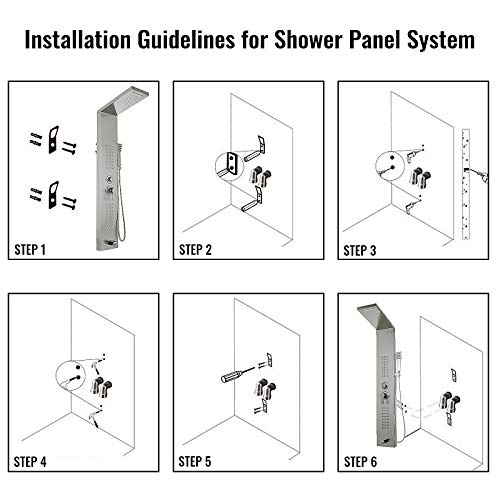 Installation Guidelines for Shower Panel System

STEP 1

STEP 2

STEP 3

STEP 4

STEP 5

STEP 6