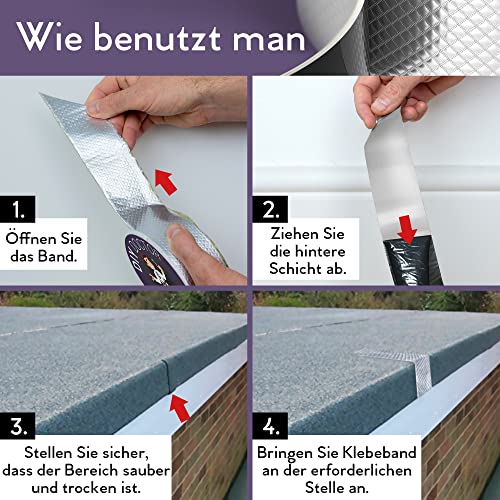 Wie benutzt man

1.
Öffnen Sie das Band.

2.
Ziehen Sie die hintere Schicht ab.

3.
Stellen Sie sicher, dass der Bereich sauber und trocken ist.

4.
Bringen Sie Klebeband an der erforderlichen Stelle an.