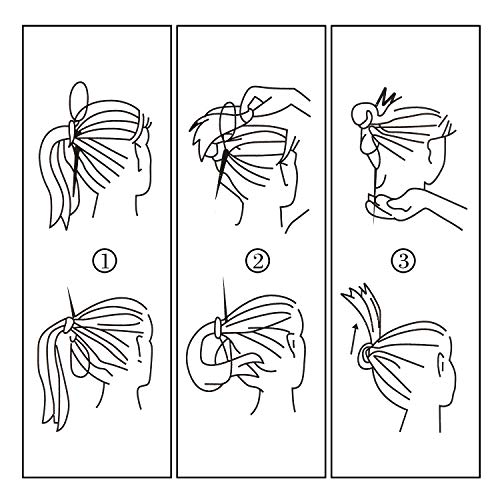 ①

②

③