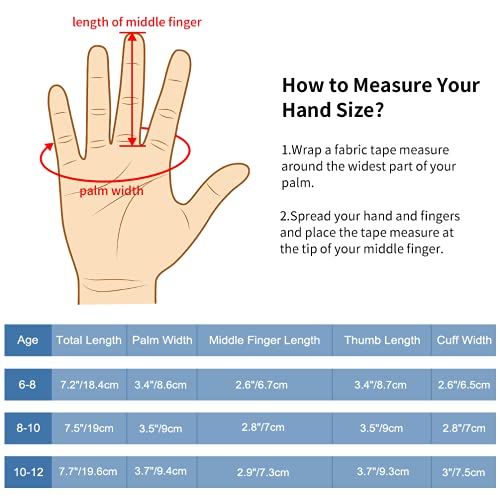 length of middle finger

palm width

How to Measure Your Hand Size?

1.Wrap a fabric tape measure around the widest part of your palm.

2.Spread your hand and fingers and place the tape measure at the tip of your middle finger.

| Age | Total Length | Palm Width | Middle Finger Length | Thumb Length | Cuff Width |
|---|---|---|---|---|---|
| 6-8 | 7.2"/18.4cm | 3.4"/8.6cm | 2.6"/6.7cm | 3.4"/8.7cm | 2.6"/6.5cm |
| 8-10 | 7.5"/19cm | 3.5"/9cm | 2.8"/7cm | 3.5"/9cm | 2.8"/7cm |
| 10-12 | 7.7"/19.6cm | 3.7"/9.4cm | 2.9"/7.3cm | 3.7"/9.3cm | 3"/7.5cm |