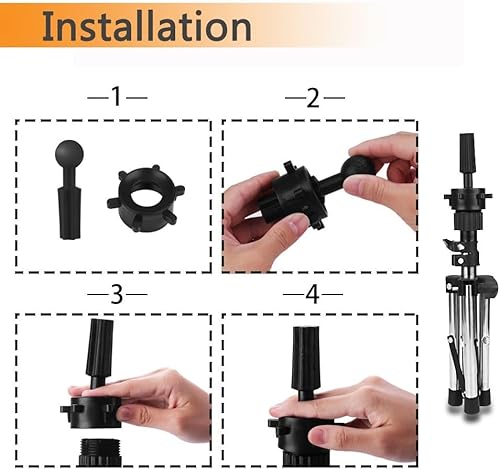 Installation

—1—

—2—

—3—

—4—